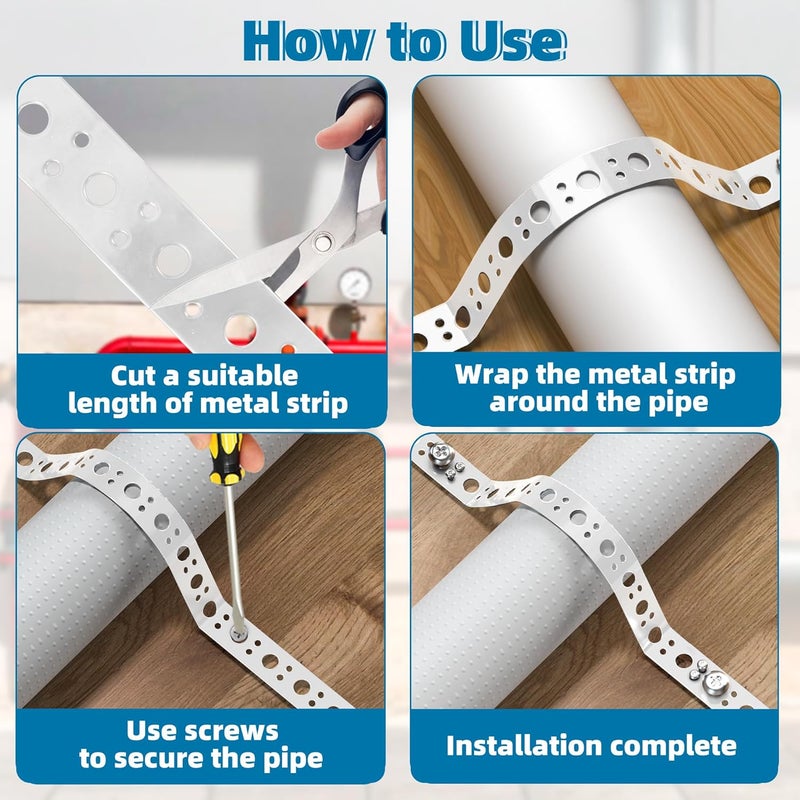 How to Use

Cut a suitable length of metal strip

Wrap the metal strip around the pipe

Use screws to secure the pipe

Installation complete